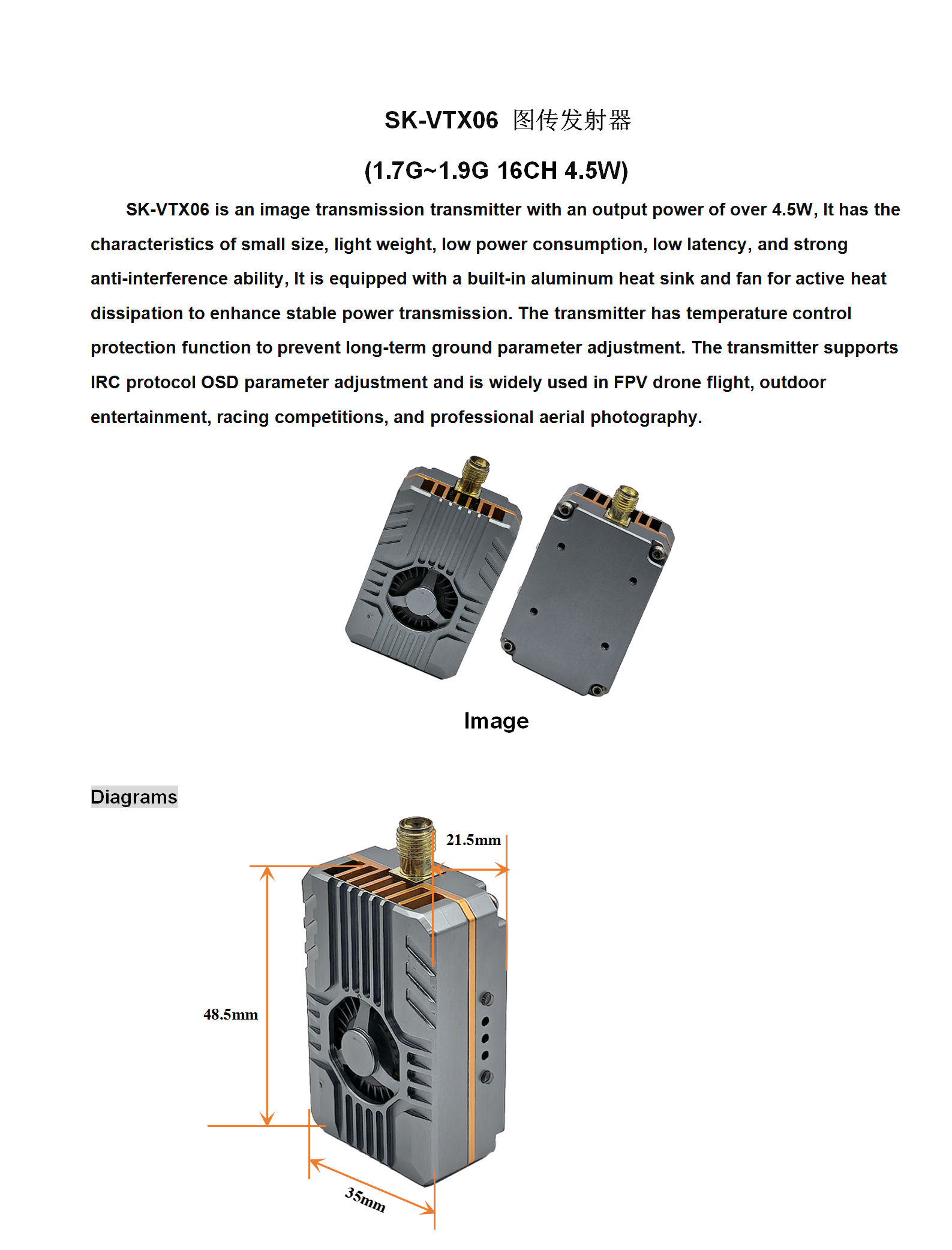 SK-VTX06 图传发射器

(1.7G~1.9G 16CH 4.5W)

SK-VTX06 is an image transmission transmitter with an output power of over 4.5W, It has the characteristics of small size, light weight, low power consumption, low latency, and strong anti-interference ability, It is equipped with a built-in aluminum heat sink and fan for active heat dissipation to enhance stable power transmission. The transmitter has temperature control protection function to prevent long-term ground parameter adjustment. The transmitter supports IRC protocol OSD parameter adjustment and is widely used in FPV drone flight, outdoor entertainment, racing competitions, and professional aerial photography.

Image

Diagrams

21.5mm

48.5mm

35mm