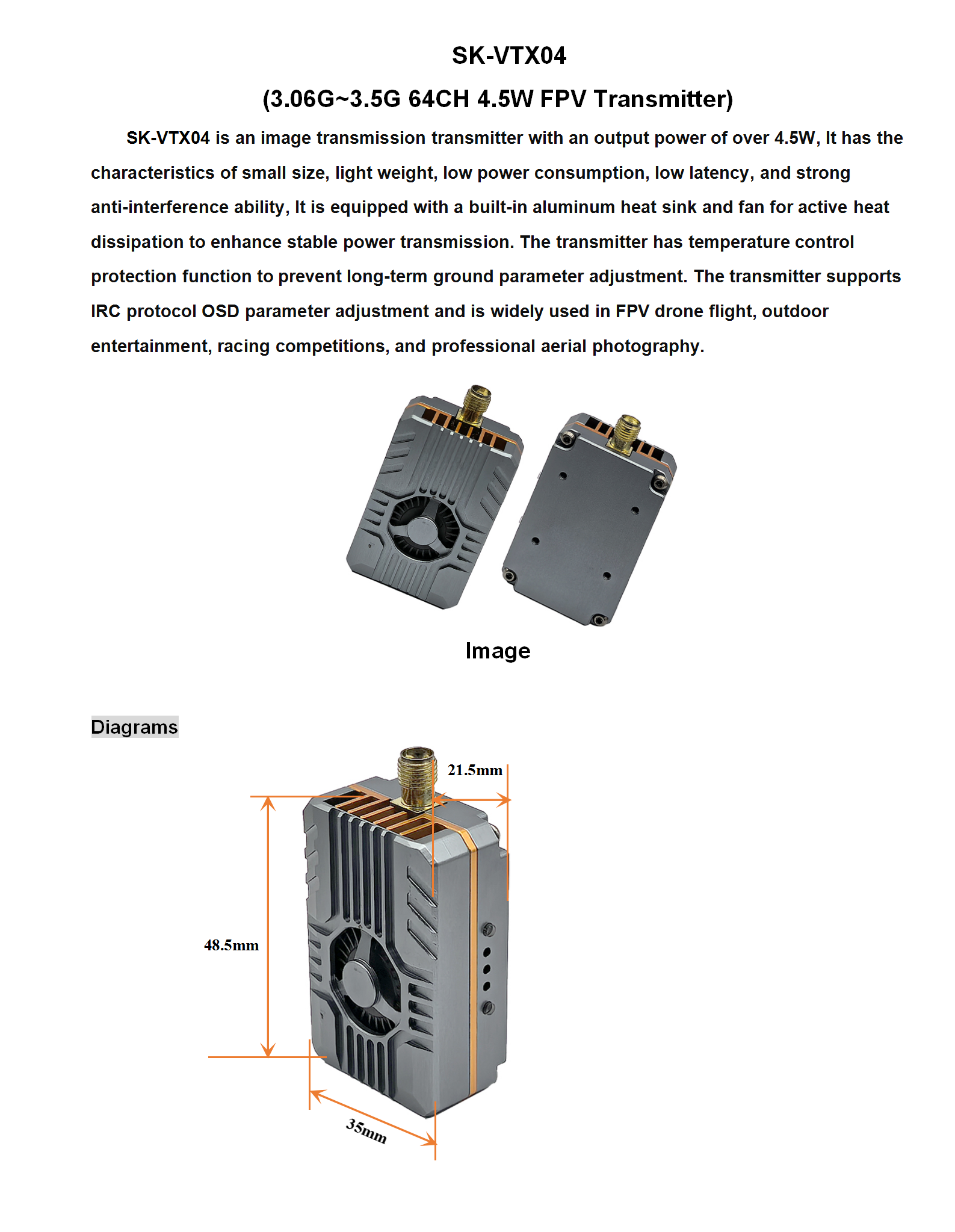 SK-VTX04

(3.06G~3.5G 64CH 4.5W FPV Transmitter)

SK-VTX04 is an image transmission transmitter with an output power of over 4.5W, It has the characteristics of small size, light weight, low power consumption, low latency, and strong anti-interference ability, It is equipped with a built-in aluminum heat sink and fan for active heat dissipation to enhance stable power transmission. The transmitter has temperature control protection function to prevent long-term ground parameter adjustment. The transmitter supports IRC protocol OSD parameter adjustment and is widely used in FPV drone flight, outdoor entertainment, racing competitions, and professional aerial photography.

Image

Diagrams

21.5mm

48.5mm

35mm